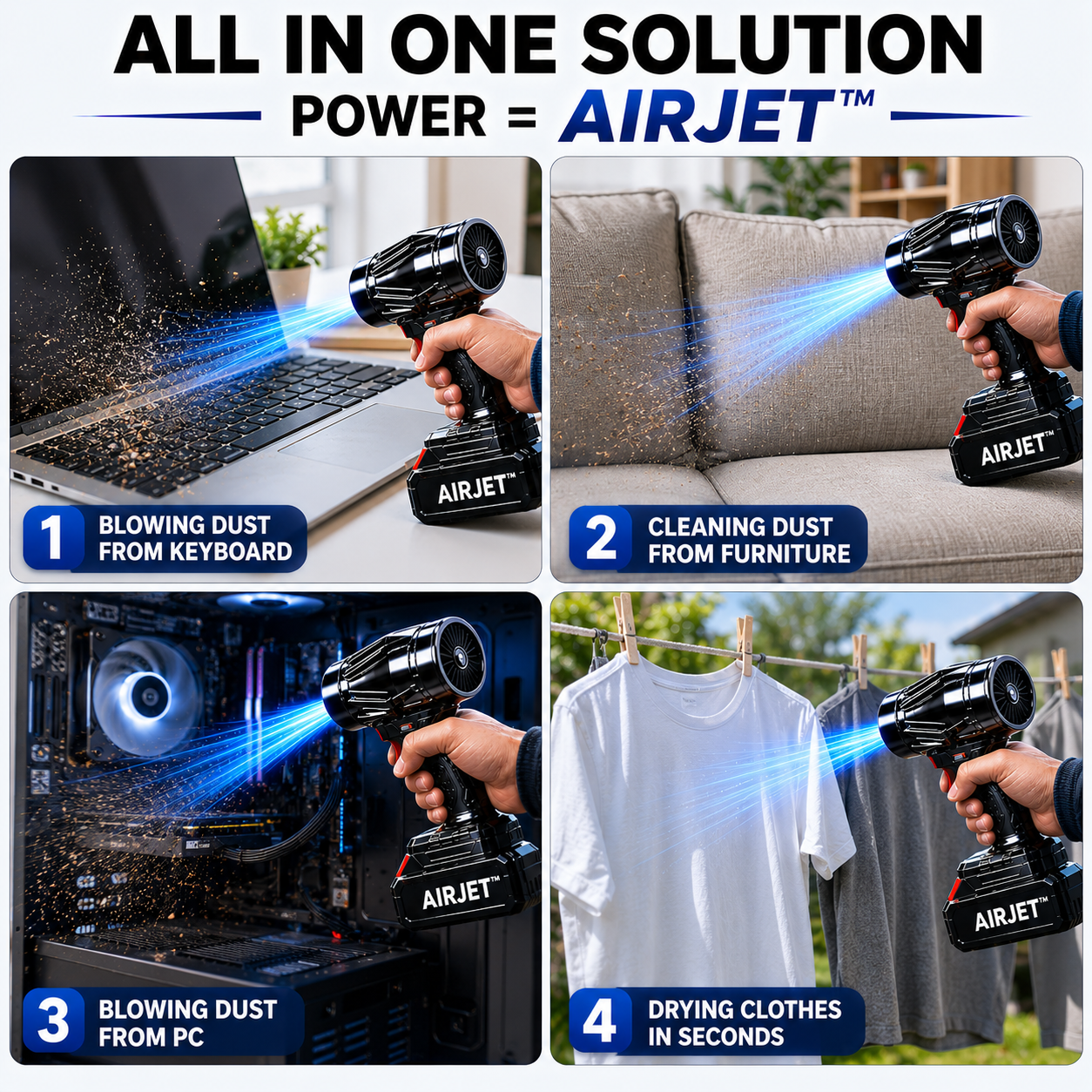 ALL IN ONE SOLUTION
POWER = AIRJET™

AIRJET™
1 BLOWING DUST FROM KEYBOARD

AIRJET™
2 CLEANING DUST FROM FURNITURE

AIRJET™
3 BLOWING DUST FROM PC

AIRJET™
4 DRYING CLOTHES IN SECONDS